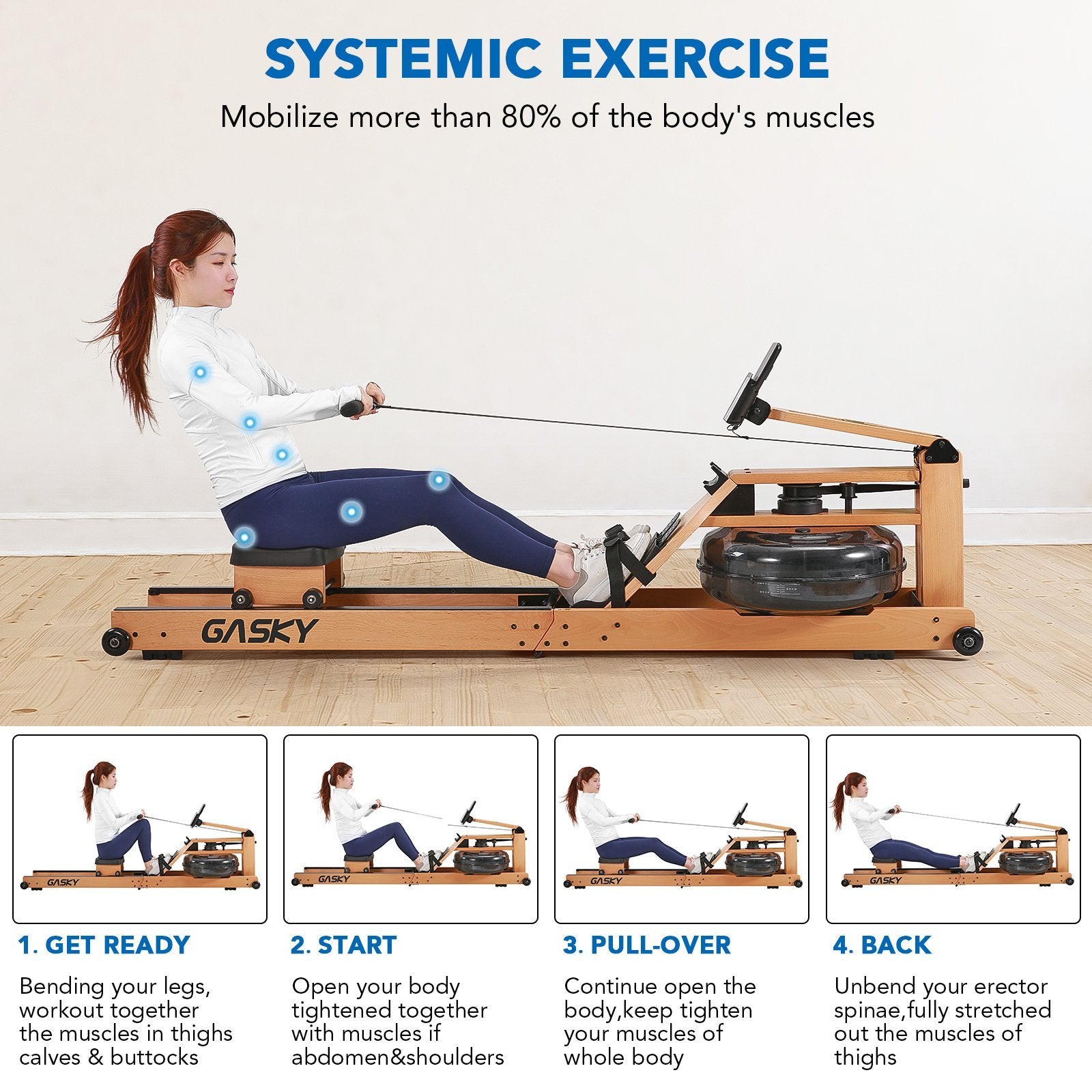 SYSTEMIC EXERCISE

Mobilize more than 80% of the body's muscles

GASKY

GASKY

GASKY

GASKY

GASKY

1. GET READY

Bending your legs, workout together the muscles in thighs calves & buttocks

2. START

Open your body tightened together with muscles if abdomen&shoulders

3. PULL-OVER

Continue open the body,keep tighten your muscles of whole body

4. BACK

Unbend your erector spinae,fully stretched out the muscles of thighs