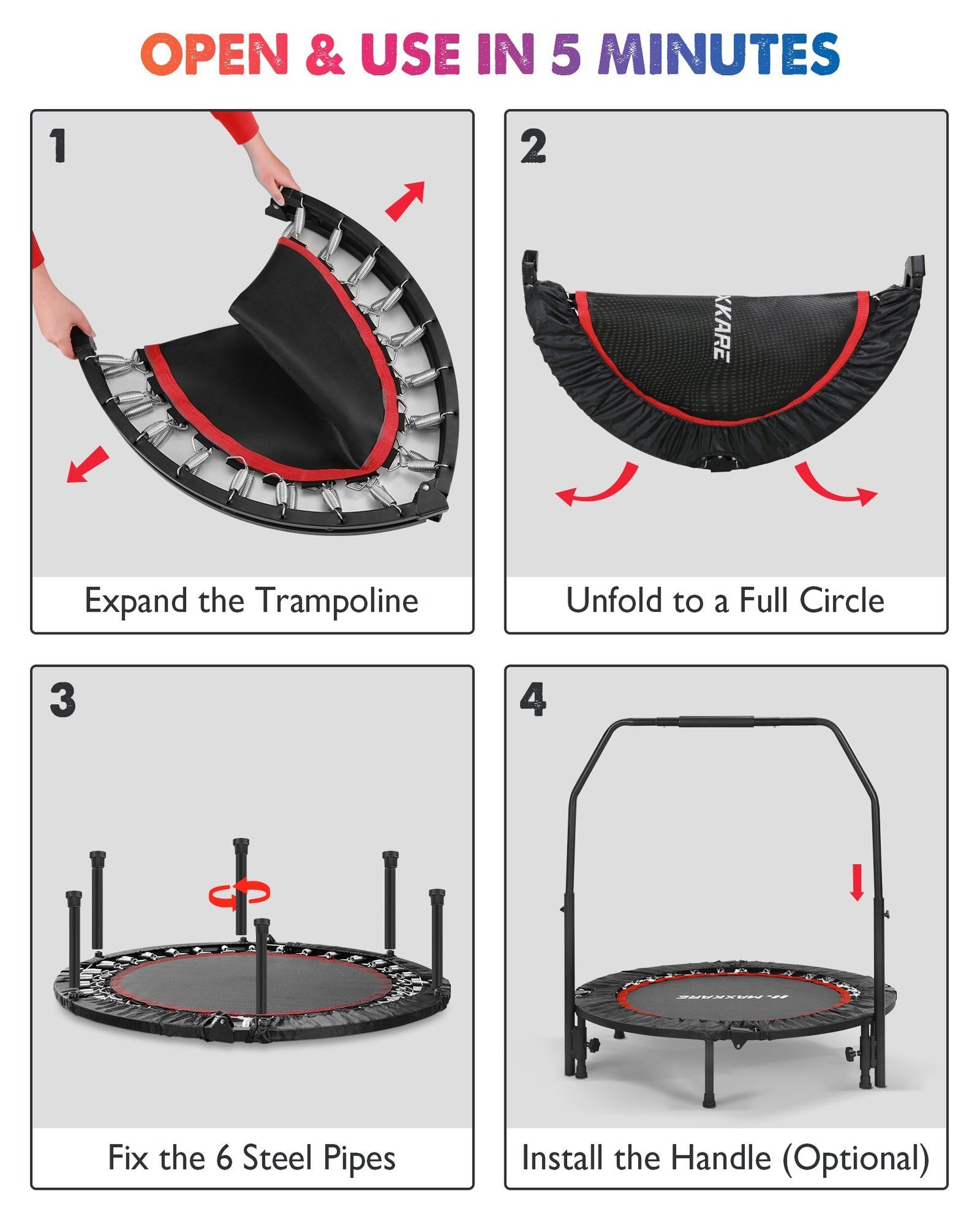 OPEN & USE IN 5 MINUTES

1

Expand the Trampoline

2

XKARE

Unfold to a Full Circle

3

Fix the 6 Steel Pipes

4

MAXKARE

Install the Handle (Optional)