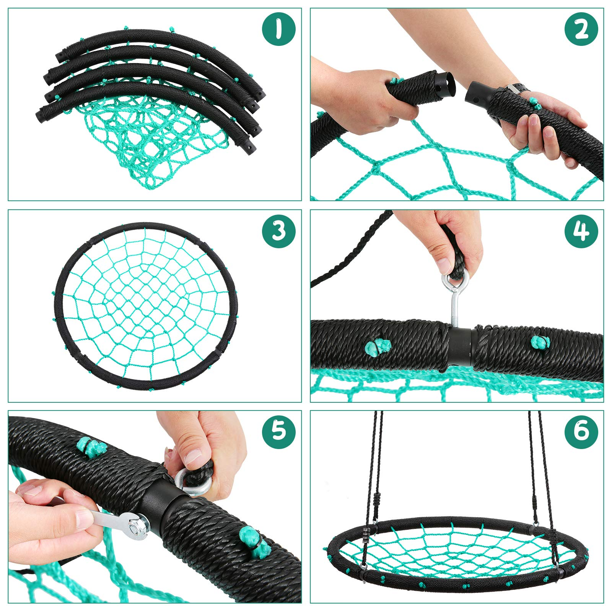 1

2

3

4

5

6