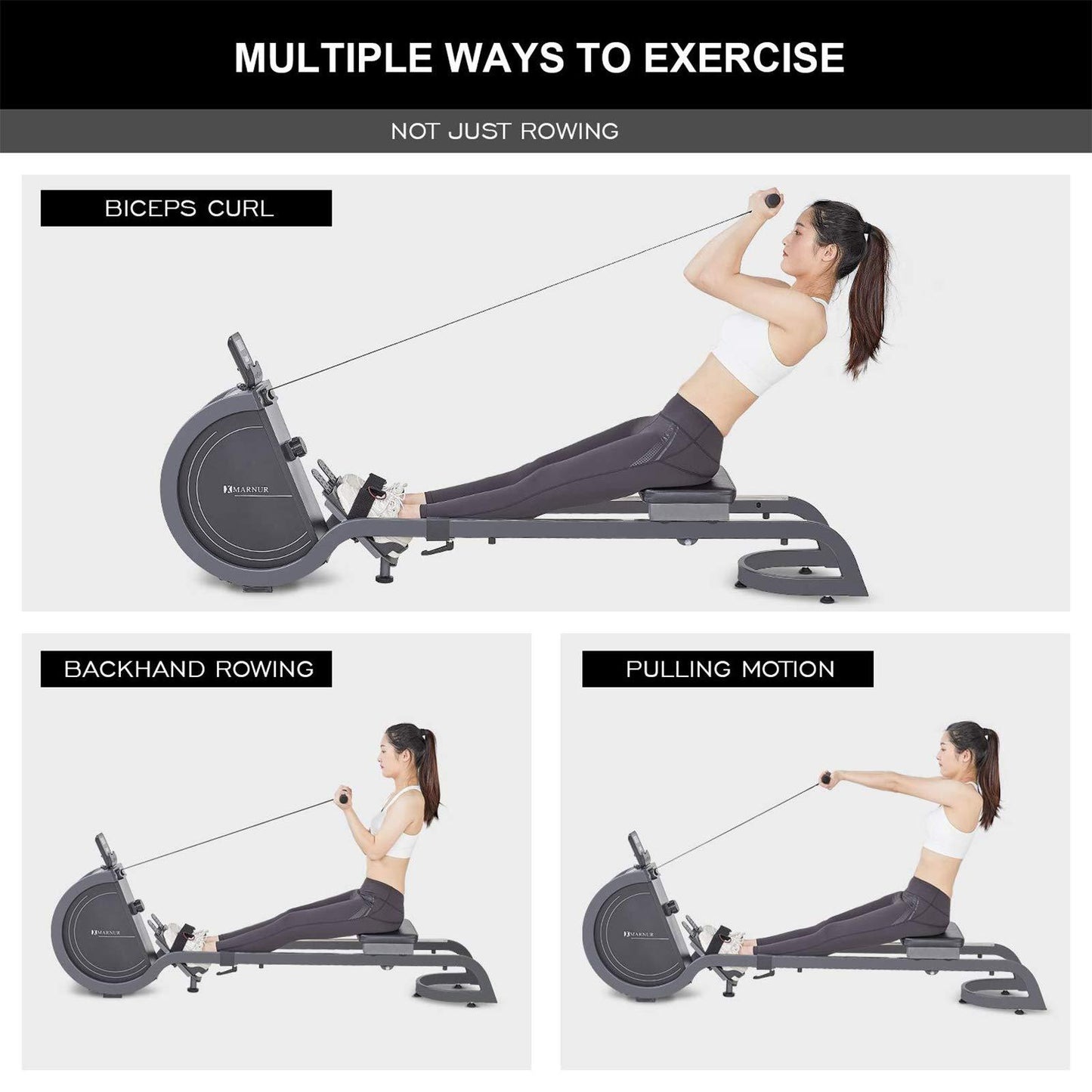 MULTIPLE WAYS TO EXERCISE

NOT JUST ROWING

BICEPS CURL

MARNUR

BACKHAND ROWING

MARNUR

PULLING MOTION

MARNUR